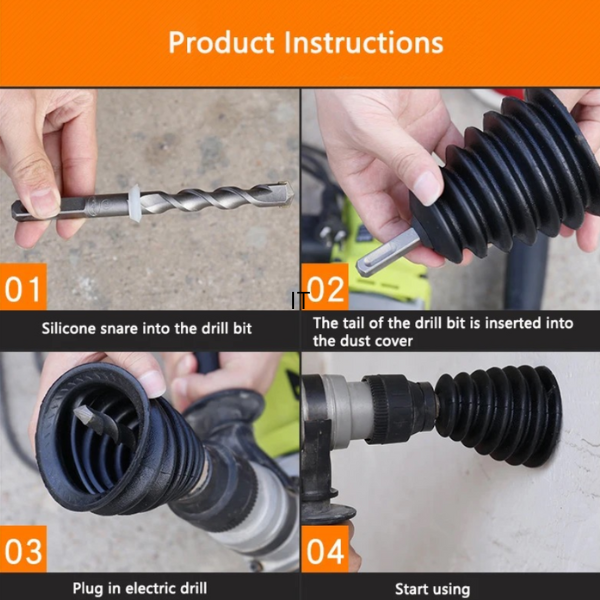 Product Instructions

01

Silicone snare into the drill bit

IT

02

The tail of the drill bit is inserted into the dust cover

03

Plug in electric drill

04

Start using