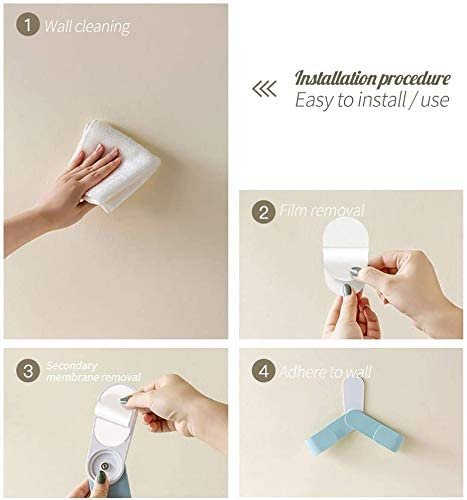 1 Wall cleaning

Installation procedure
Easy to install / use

2 Film removal

3 Secondary membrane removal

4 Adhere to wall