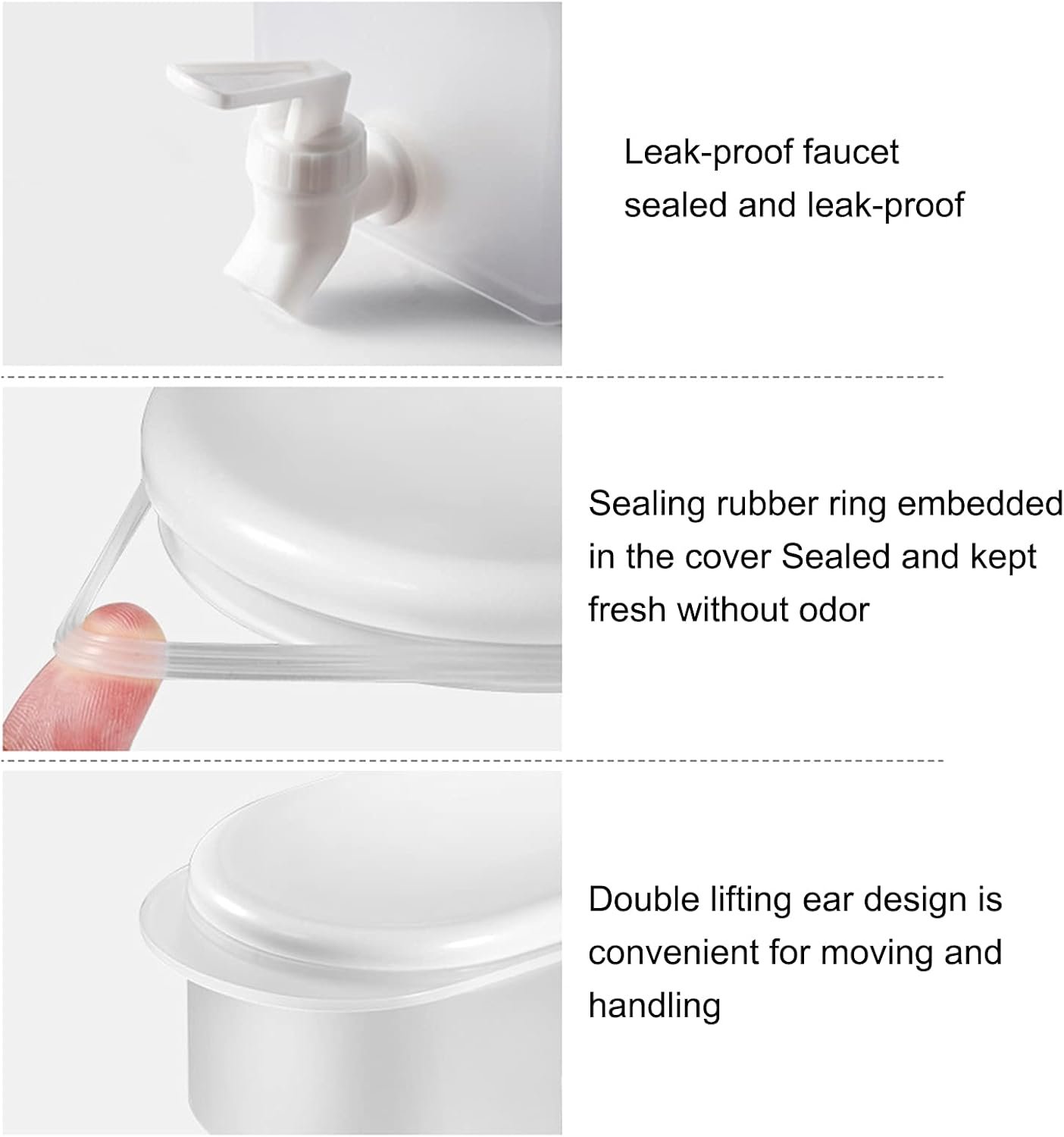 Leak-proof faucet
sealed and leak-proof

Sealing rubber ring embedded in the cover Sealed and kept fresh without odor

Double lifting ear design is convenient for moving and handling