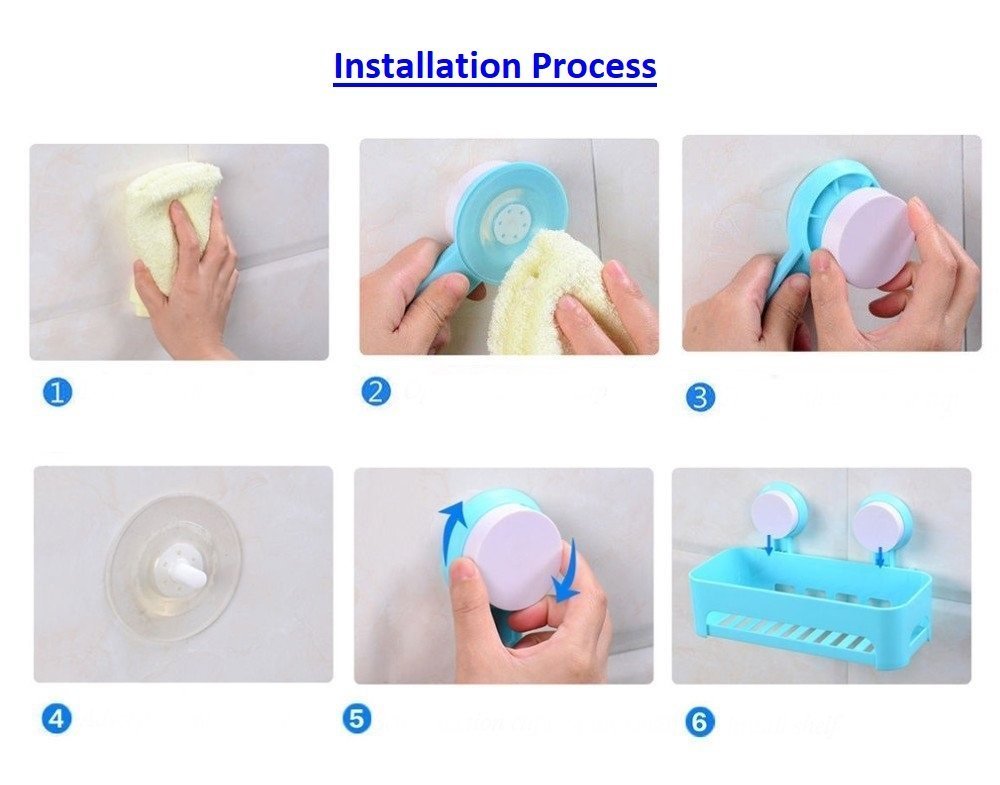 Installation Process

1

2

3

4

5

6