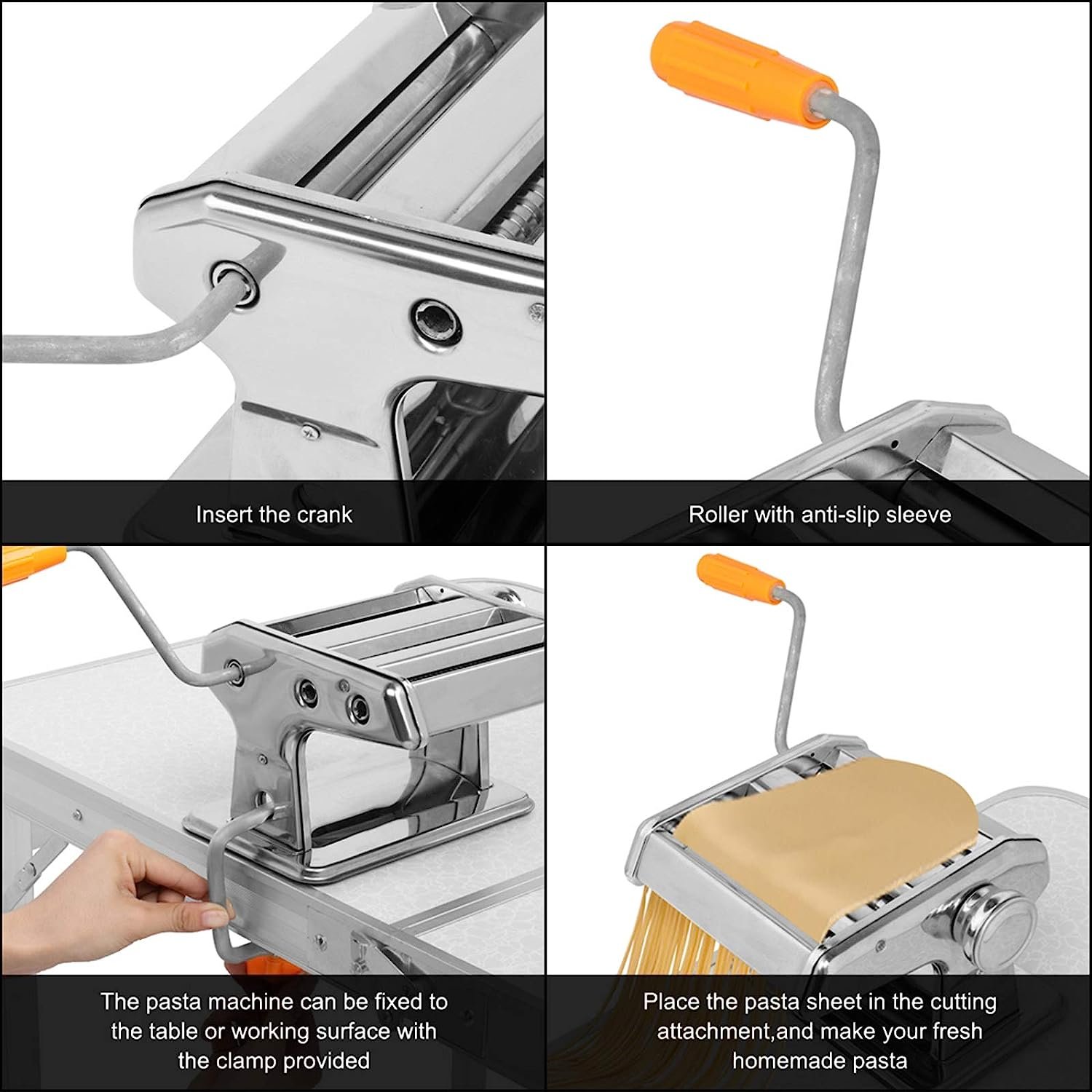 Insert the crank

Roller with anti-slip sleeve

The pasta machine can be fixed to the table or working surface with the clamp provided

Place the pasta sheet in the cutting attachment,and make your fresh homemade pasta