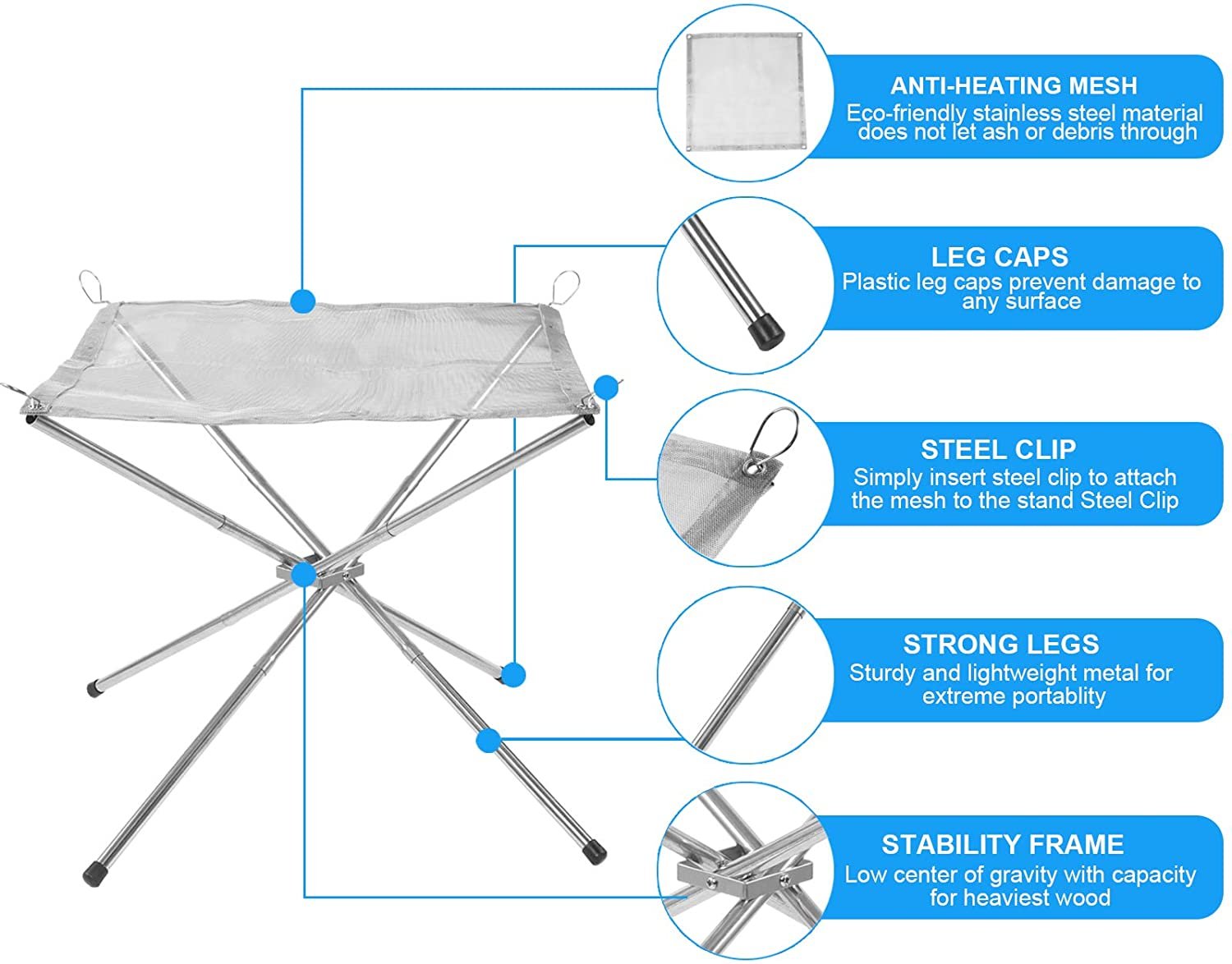 ANTI-HEATING MESH
Eco-friendly stainless steel material does not let ash or debris through

LEG CAPS
Plastic leg caps prevent damage to any surface

STEEL CLIP
Simply insert steel clip to attach the mesh to the stand Steel Clip

STRONG LEGS
Sturdy and lightweight metal for extreme portablity

STABILITY FRAME
Low center of gravity with capacity for heaviest wood