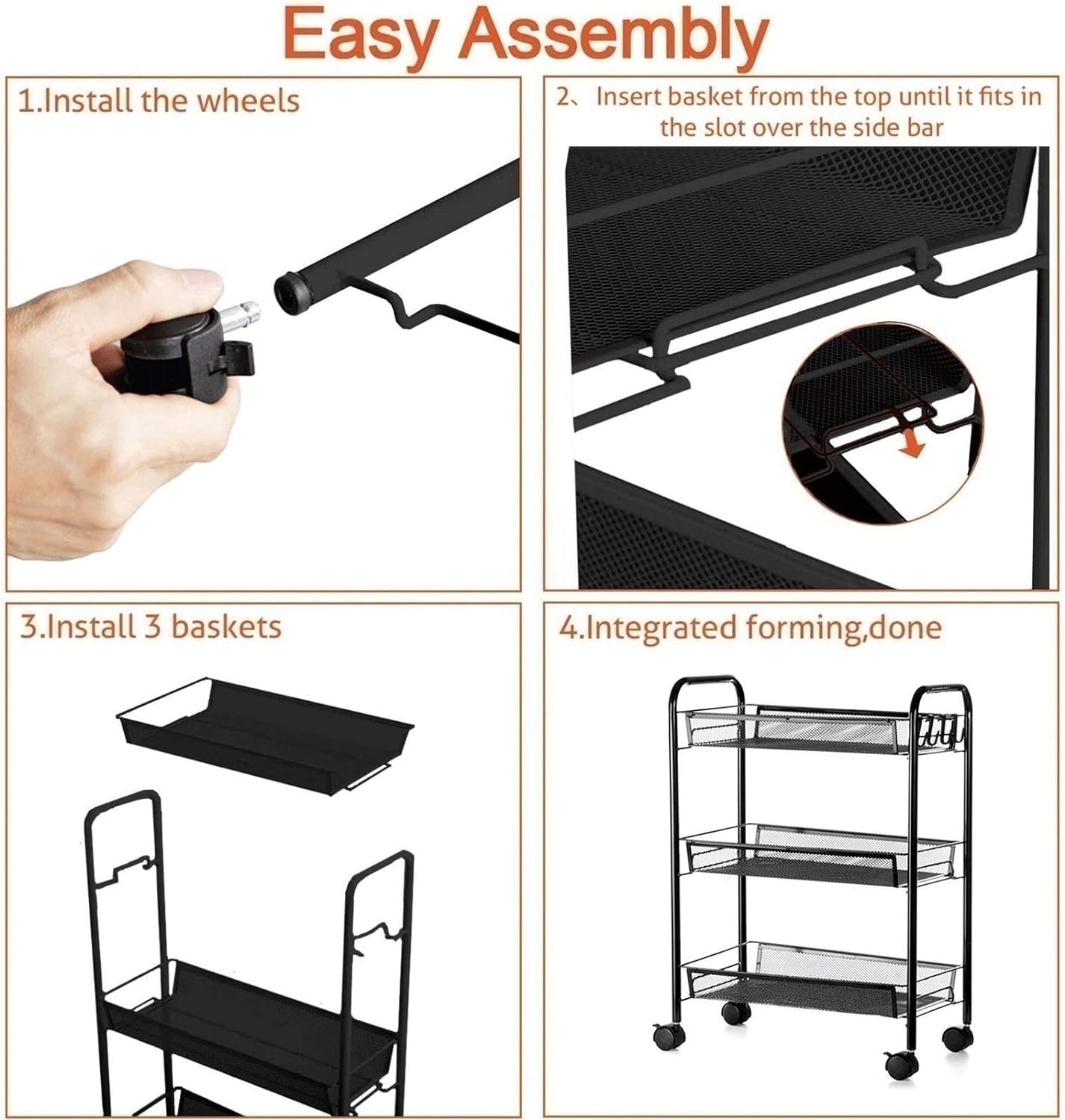 Easy Assembly

1.Install the wheels

2、Insert basket from the top until it fits in the slot over the side bar

3.Install 3 baskets

4.Integrated forming,done