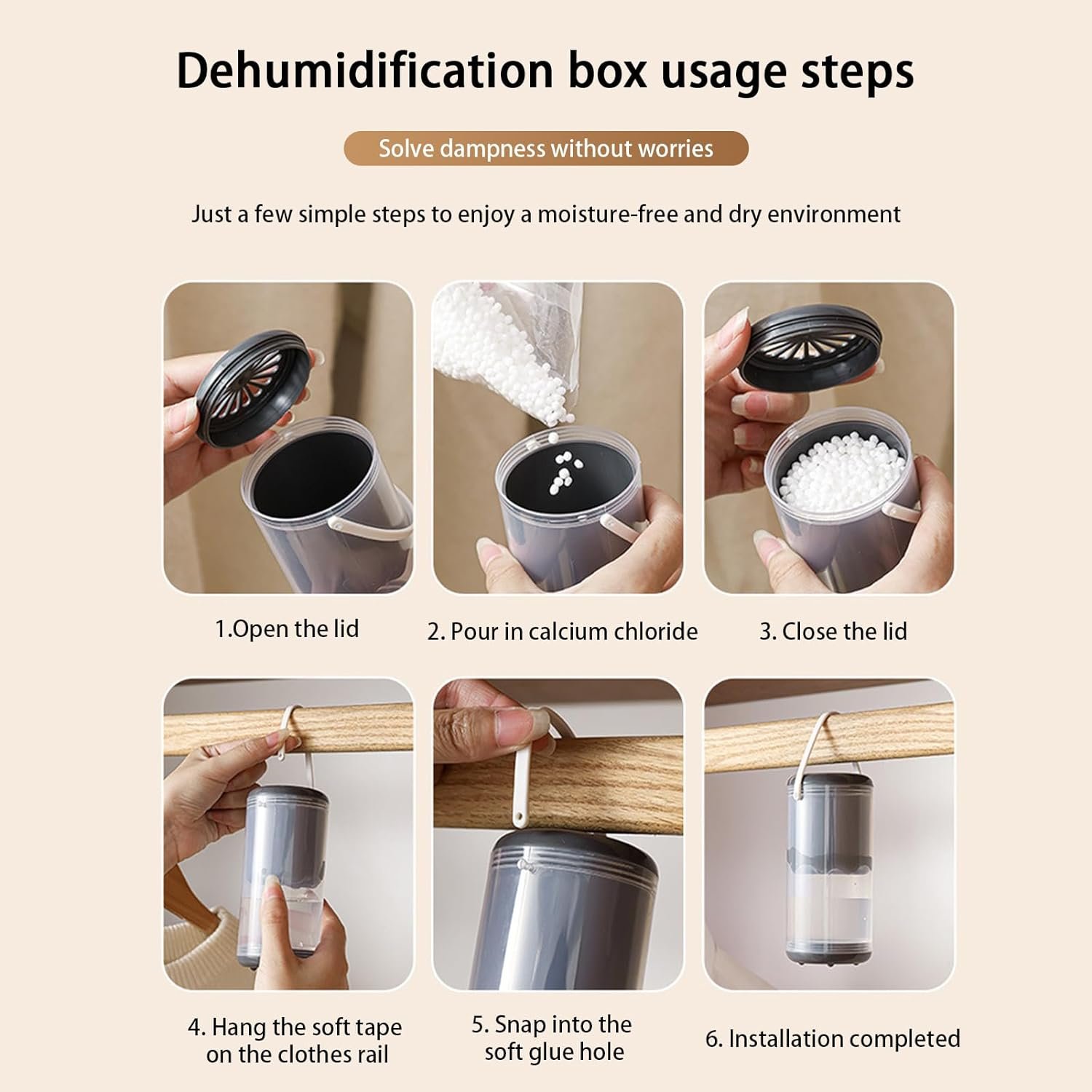 Dehumidification box usage steps

Solve dampness without worries

Just a few simple steps to enjoy a moisture-free and dry environment

1.Open the lid

2. Pour in calcium chloride

3. Close the lid

4. Hang the soft tape on the clothes rail

5. Snap into the soft glue hole

6. Installation completed