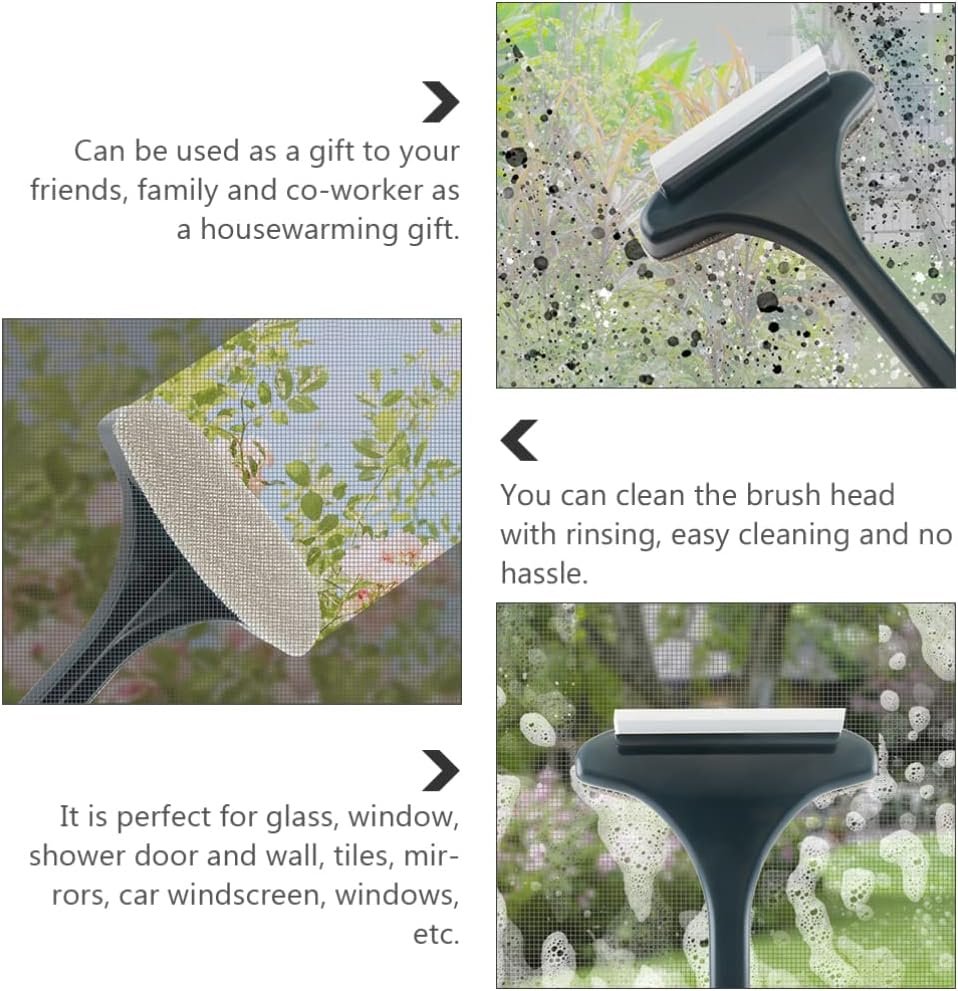 Can be used as a gift to your friends, family and co-worker as a housewarming gift.

You can clean the brush head with rinsing, easy cleaning and no hassle.

It is perfect for glass, window, shower door and wall, tiles, mirrors, car windscreen, windows, etc.