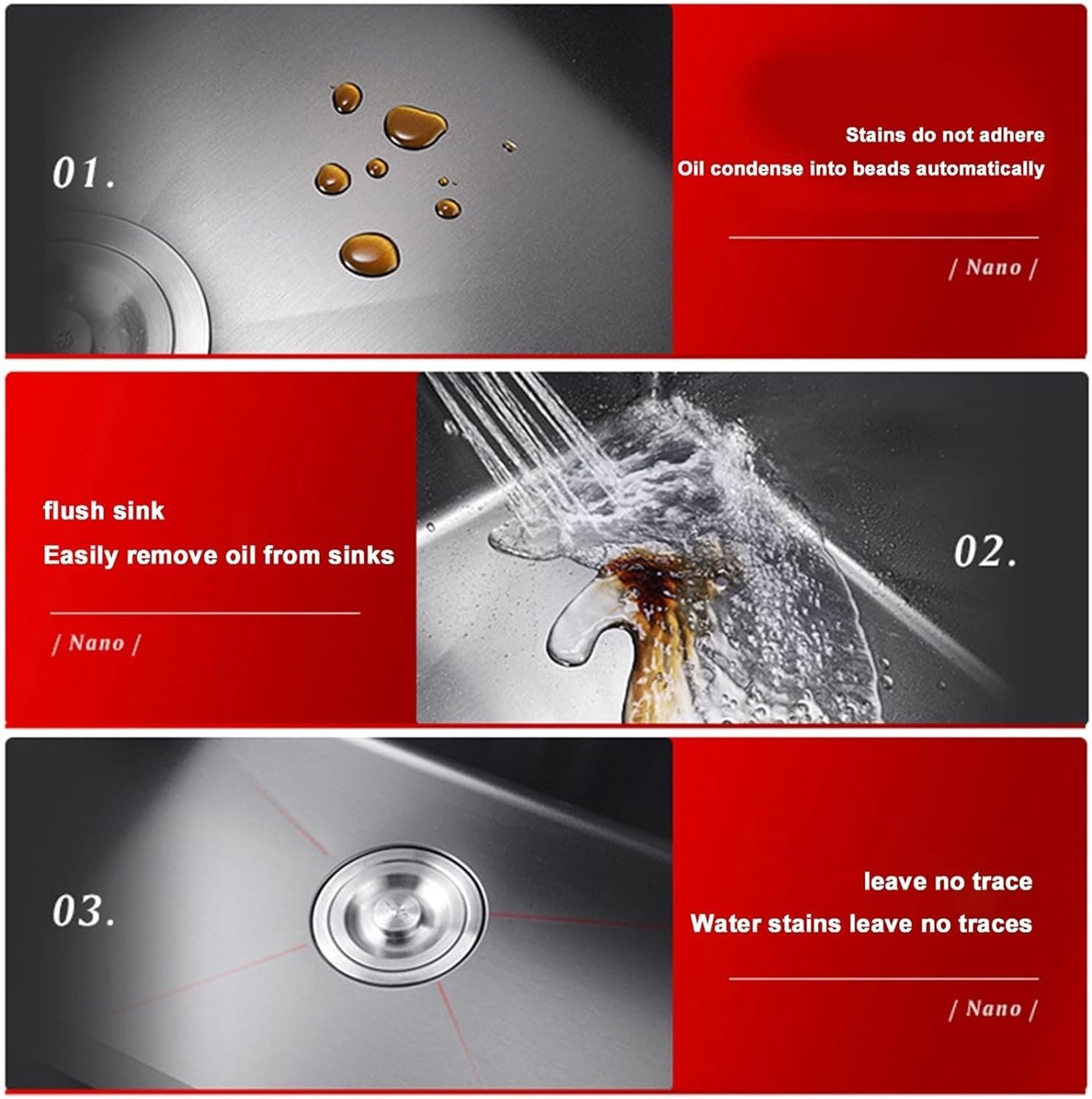 01.

Stains do not adhere

Oil condense into beads automatically

/ Nano /

flush sink

Easily remove oil from sinks

/ Nano /

02.

03.

leave no trace

Water stains leave no traces

/ Nano /