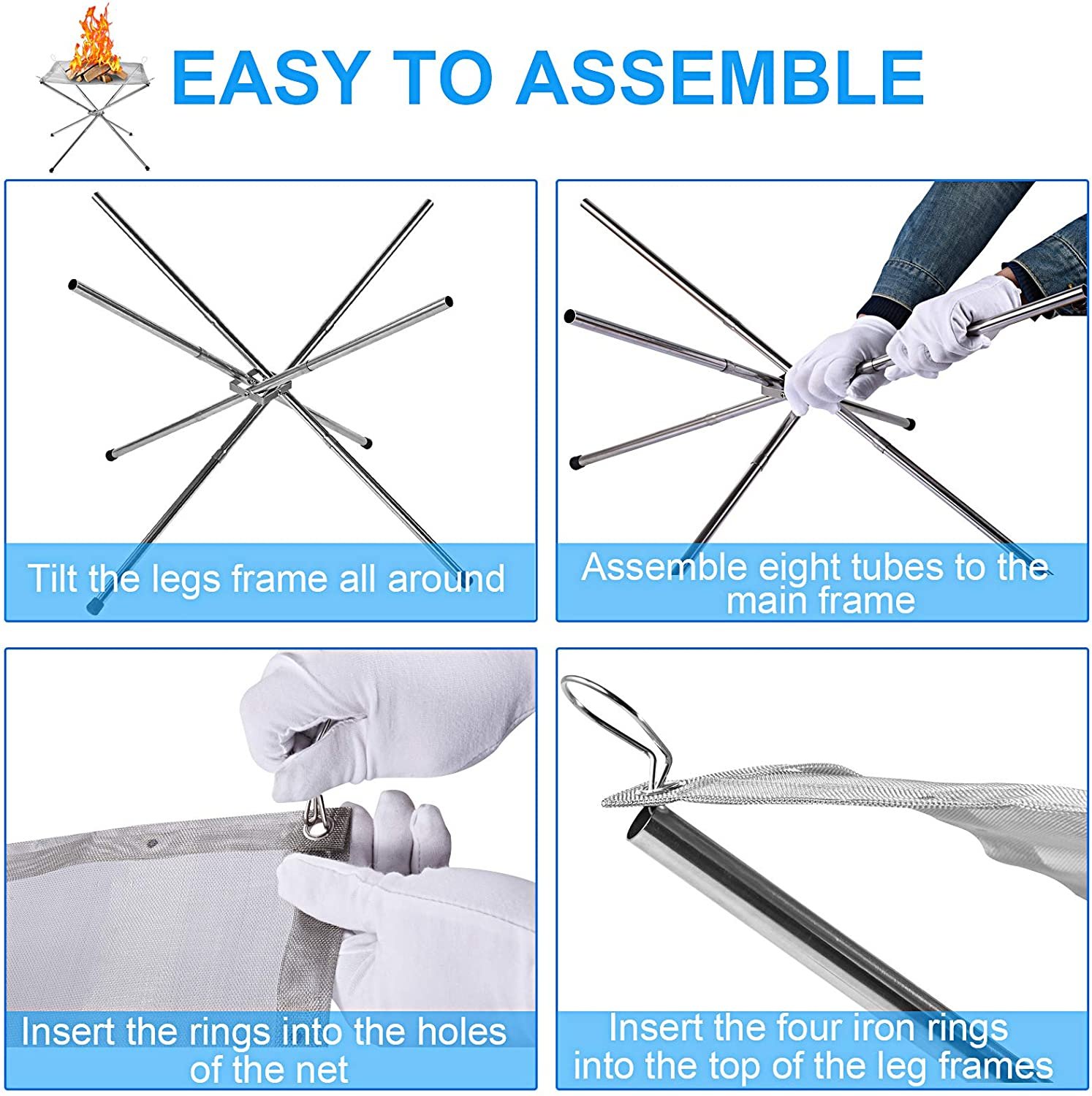 EASY TO ASSEMBLE

Tilt the legs frame all around

Assemble eight tubes to the main frame

Insert the rings into the holes of the net

Insert the four iron rings into the top of the leg frames