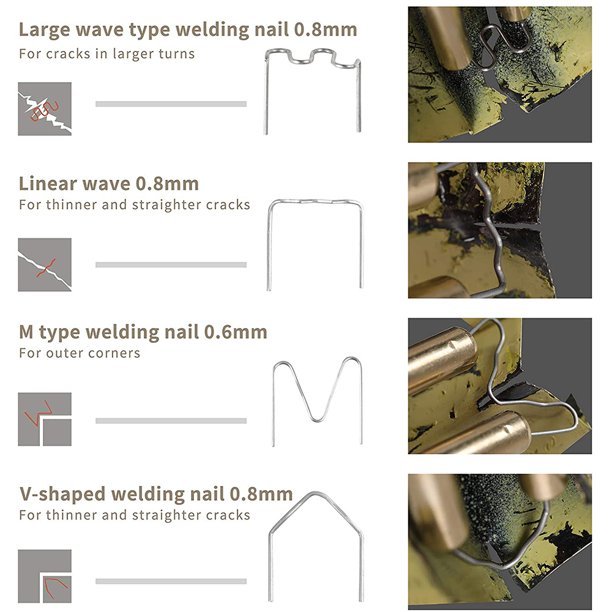 Large wave type welding nail 0.8mm
For cracks in larger turns

Linear wave 0.8mm
For thinner and straighter cracks

M type welding nail 0.6mm
For outer corners

V-shaped welding nail 0.8mm
For thinner and straighter cracks