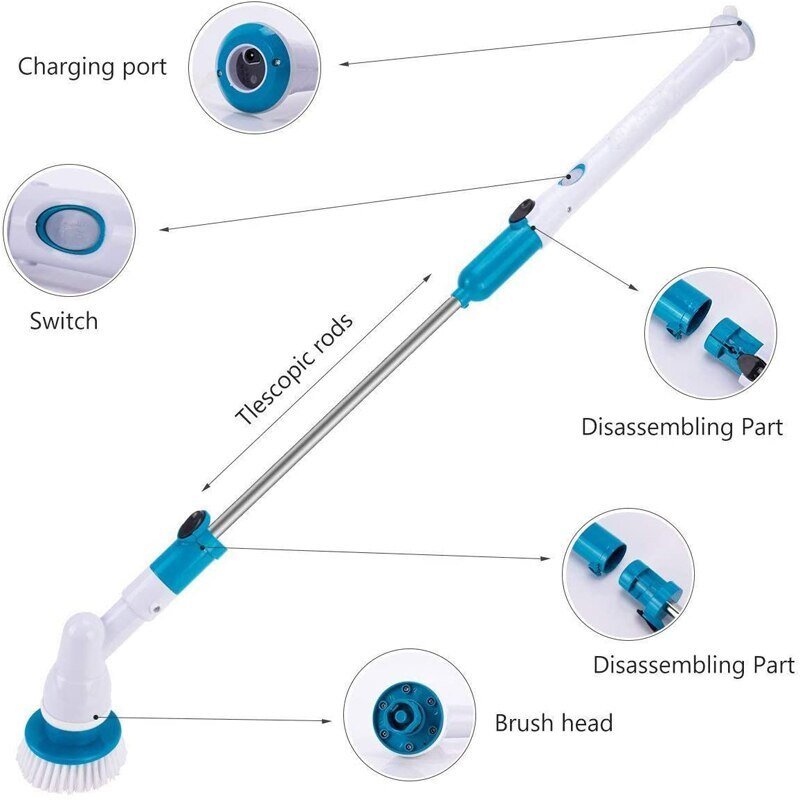 Charging port

Switch

Tlescopic rods

Disassembling Part

Disassembling Part

Brush head