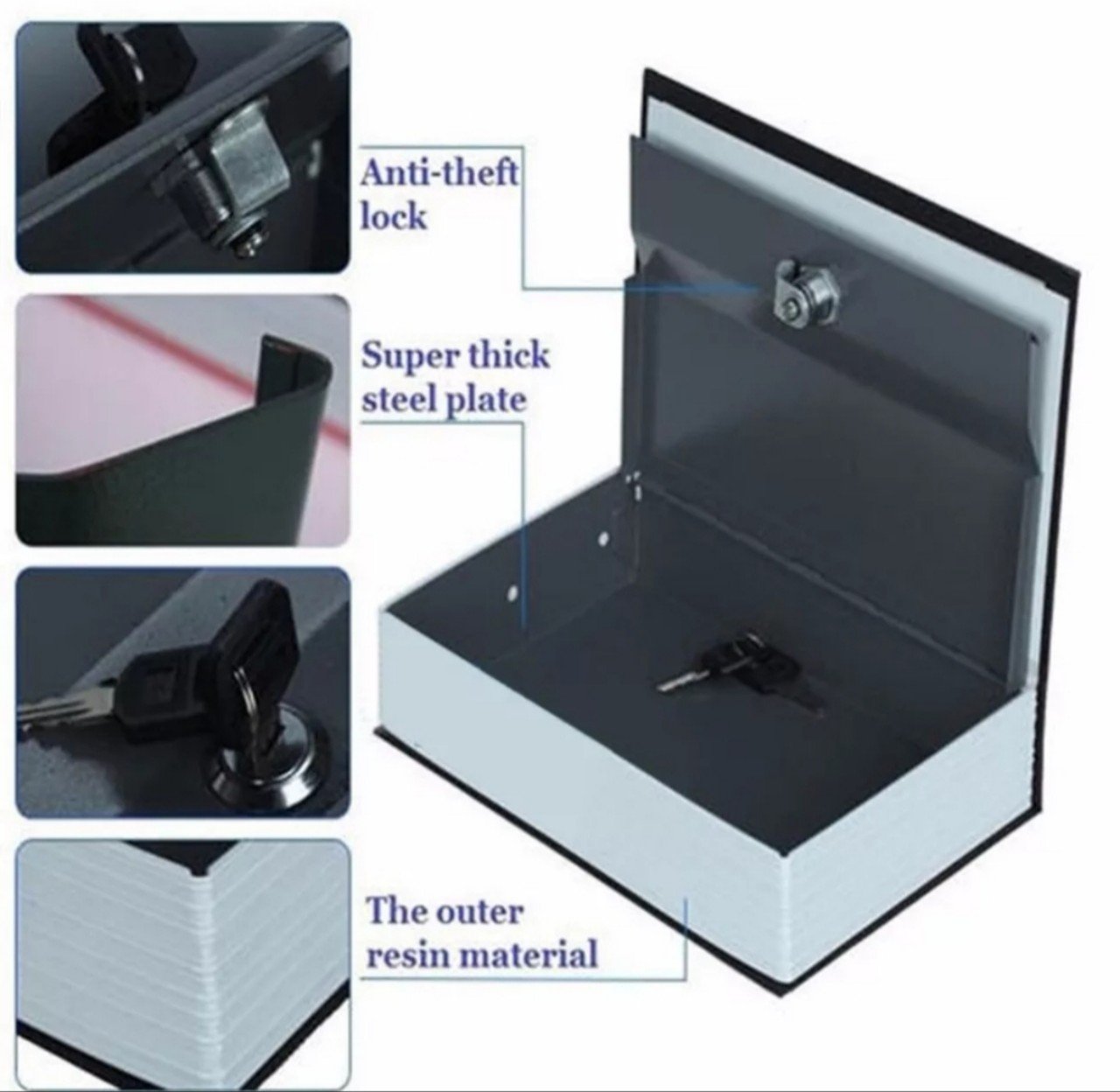 Anti-theft lock

Super thick steel plate

The outer resin material