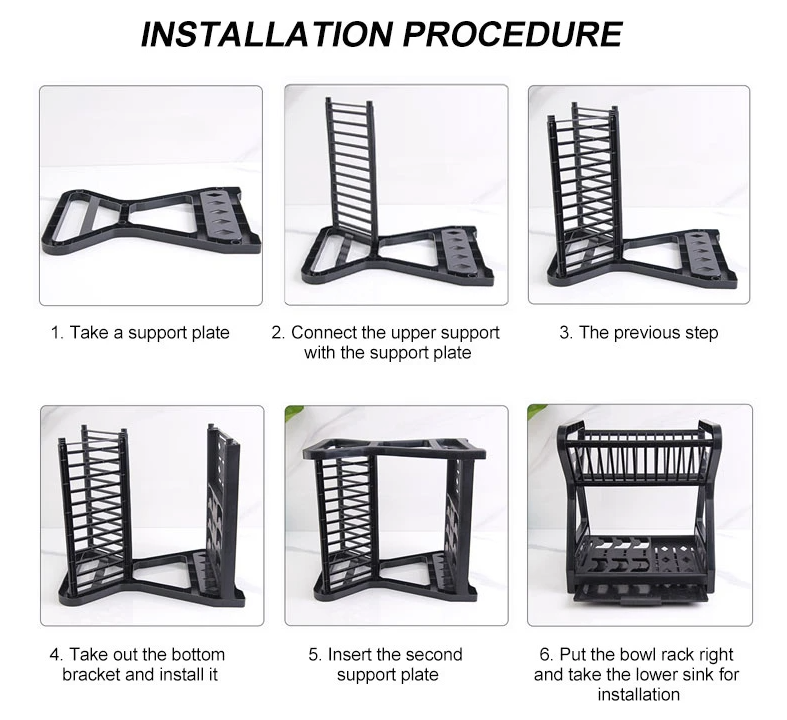 INSTALLATION PROCEDURE

1. Take a support plate

2. Connect the upper support with the support plate

3. The previous step

4. Take out the bottom bracket and install it

5. Insert the second support plate

6. Put the bowl rack right and take the lower sink for installation