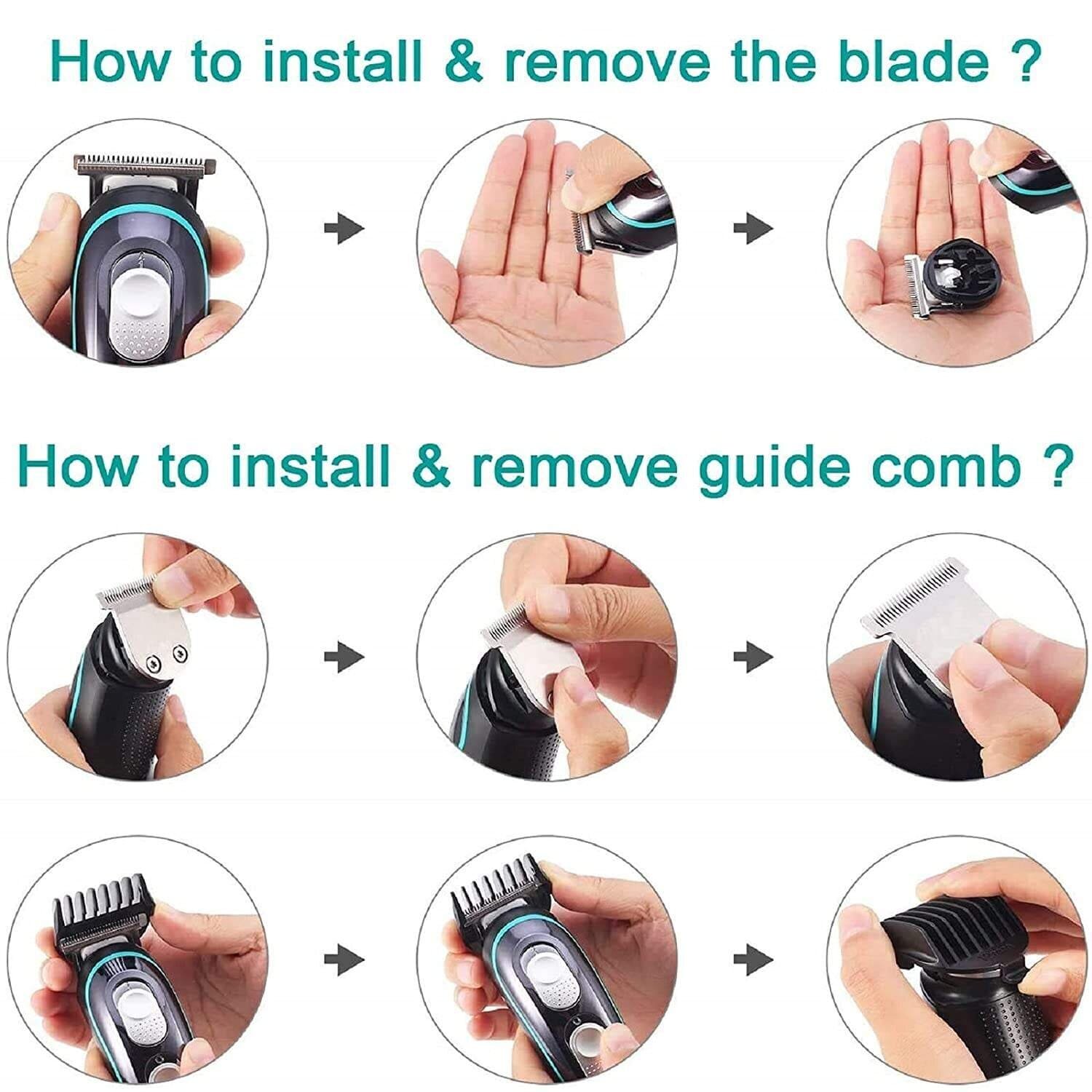 How to install & remove the blade ?

How to install & remove guide comb ?