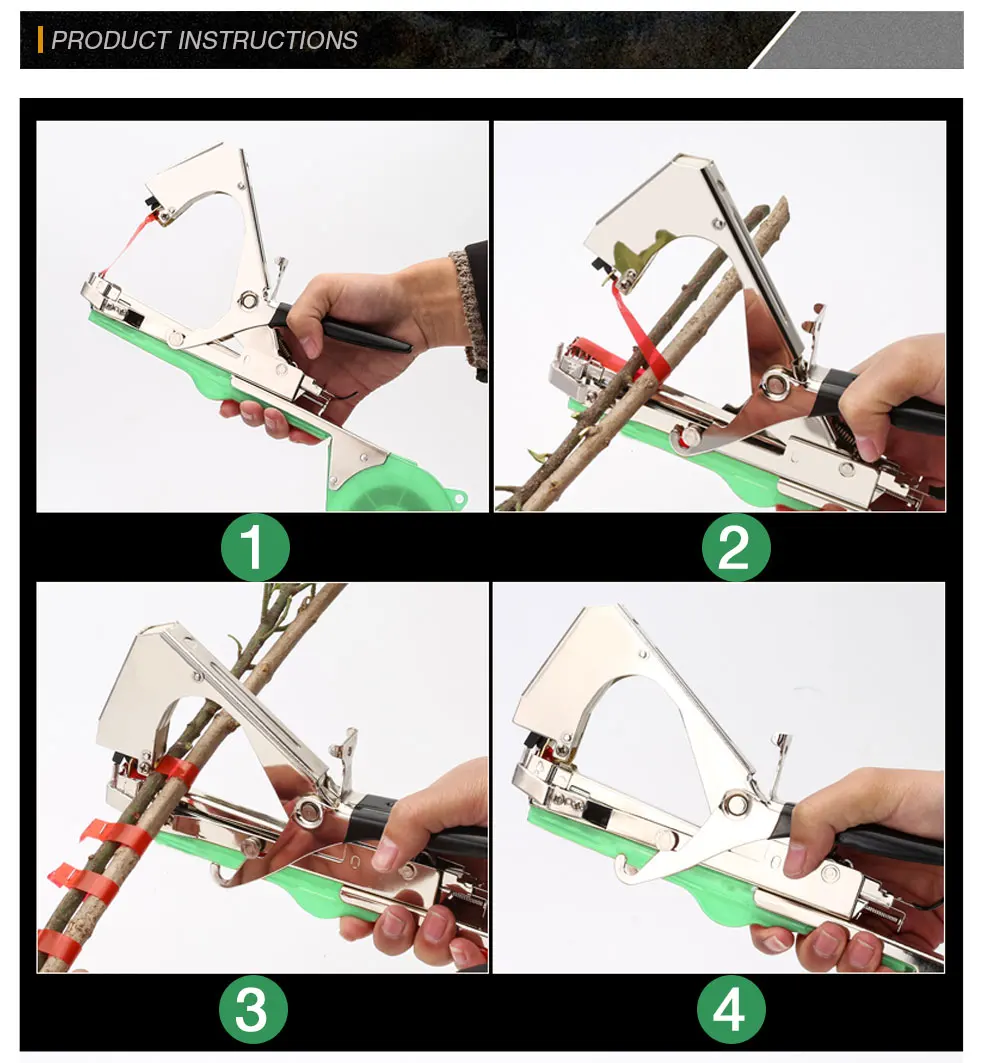 PRODUCT INSTRUCTIONS

1

2

3

4